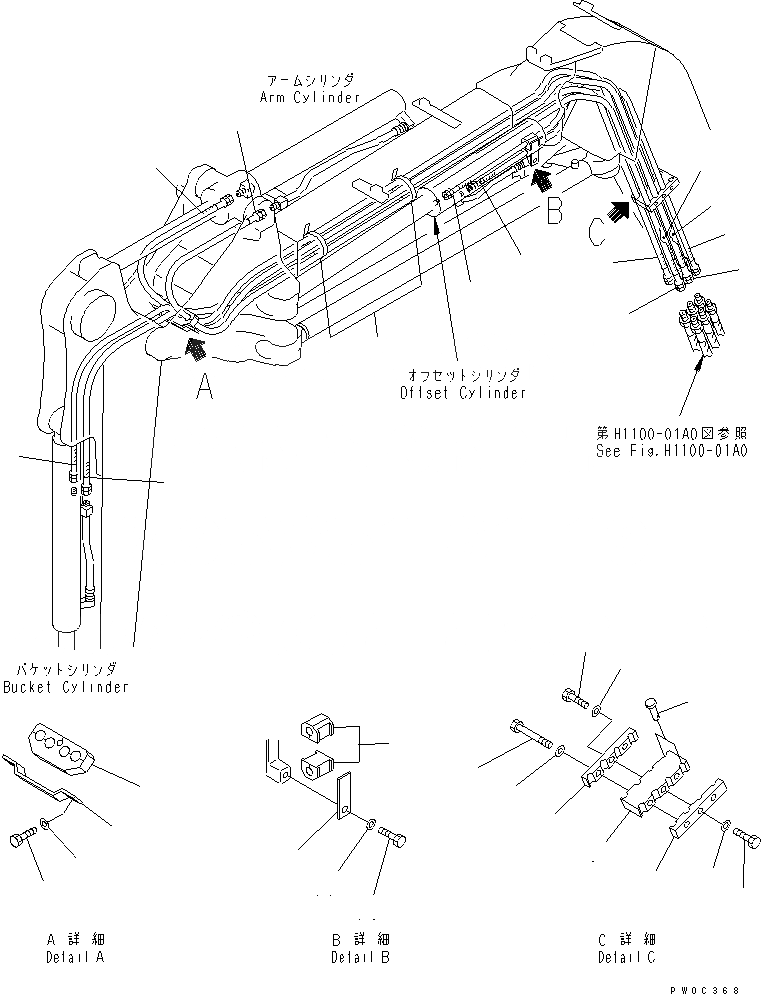 アームシリンダ
Arm Cylinder

B

C

A

オフセットシリンダ
Offset Cylinder

第H1100-01A0図参照
See Fig.H1100-01A0

バケットシリンダ
Bucket Cylinder

A 詳 細
Detail A

B 詳 細
Detail B

C 詳 細
Detail C

PW0C368