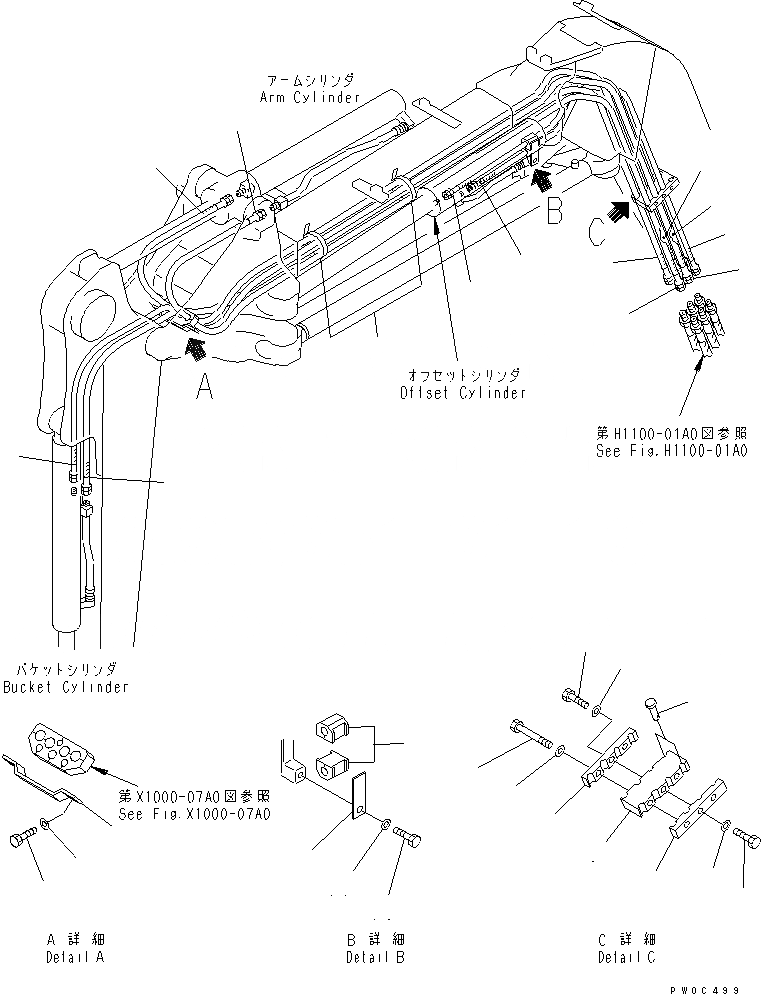 アームシリンダ
Arm Cylinder

B

C

A

オフセットシリンダ
Offset Cylinder

第H1100-01A0図参照
See Fig.H1100-01A0

バケットシリンダ
Bucket Cylinder

第X1000-07A0図参照
See Fig.X1000-07A0

A 詳細
Detail A

B 詳細
Detail B

C 詳細
Detail C

PW0C499