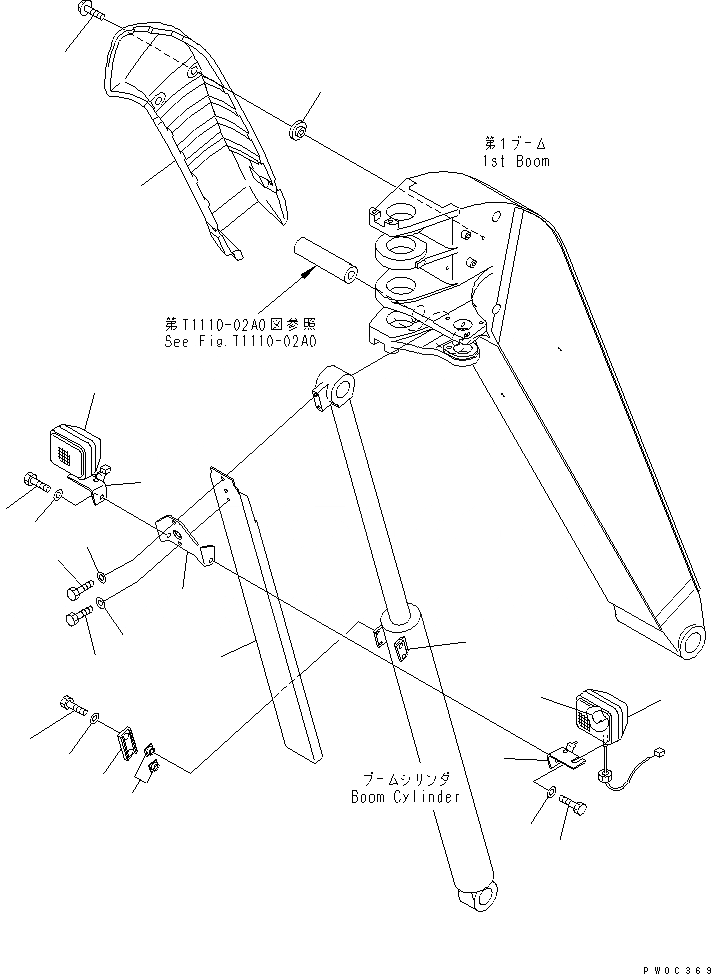 第1ブーム
1st Boom

第T1110-02A0図参照
See Fig.T1110-02A0

ブームシリンダ
Boom Cylinder

PW0C369