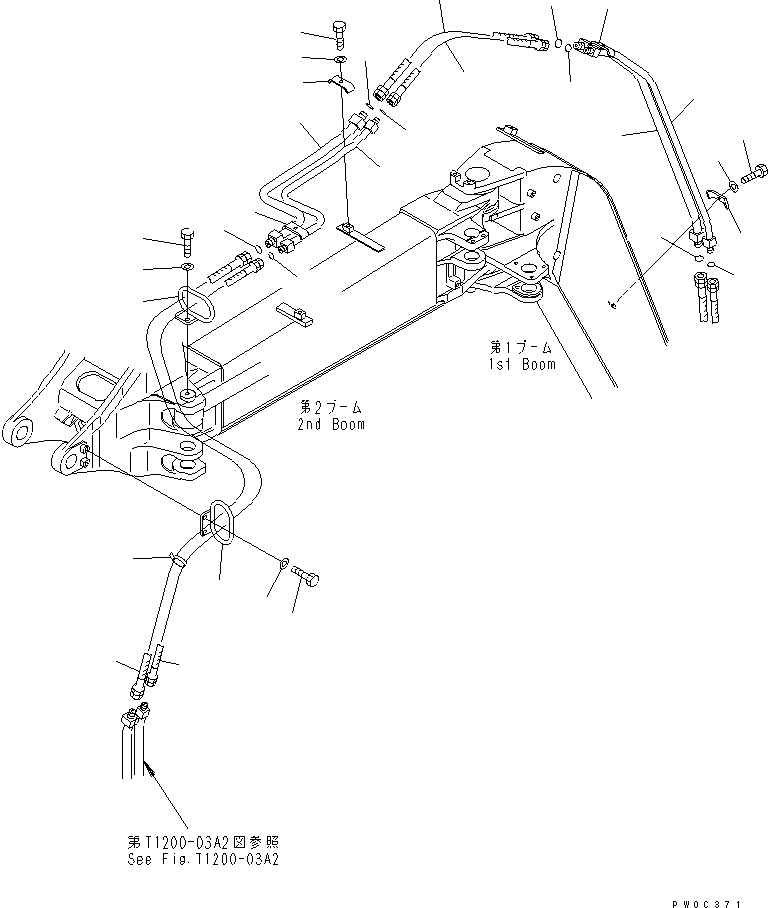 第1ブーム
1st Boom

第2ブーム
2nd Boom

第T1200-03A2図参照
See Fig.T1200-03A2

PW0C371