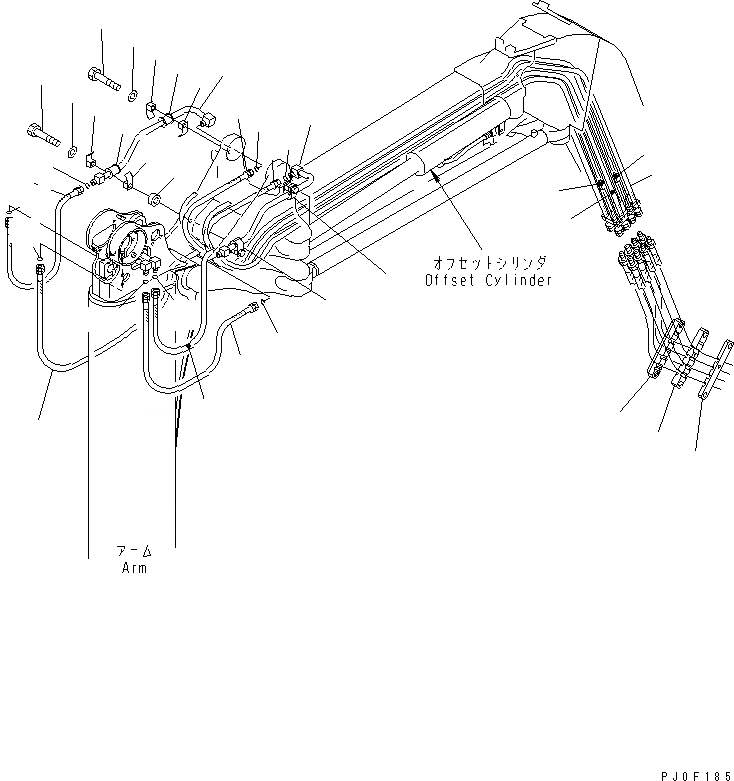 オフセットシリンダ
Offset Cylinder

アーム
Arm

PJ0F185