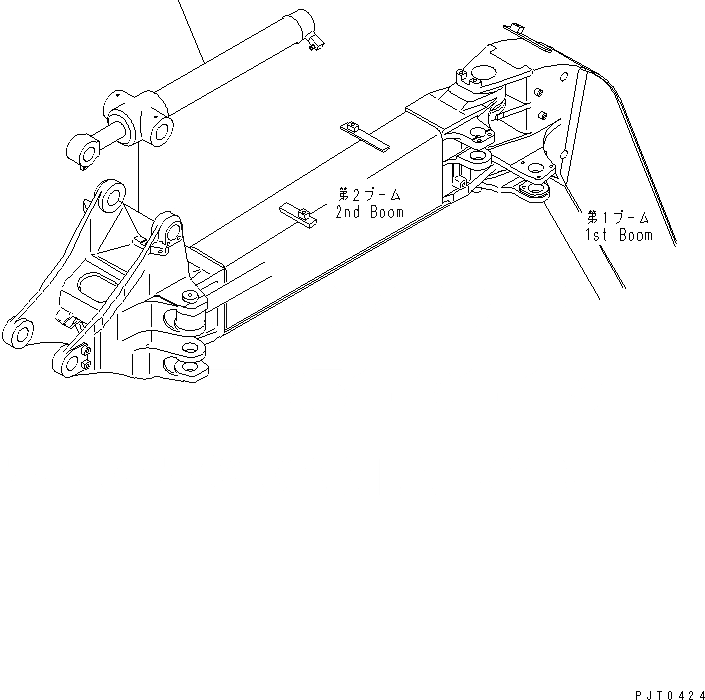 第2ブーム
2nd Boom

第1ブーム
1st Boom

PJT0424