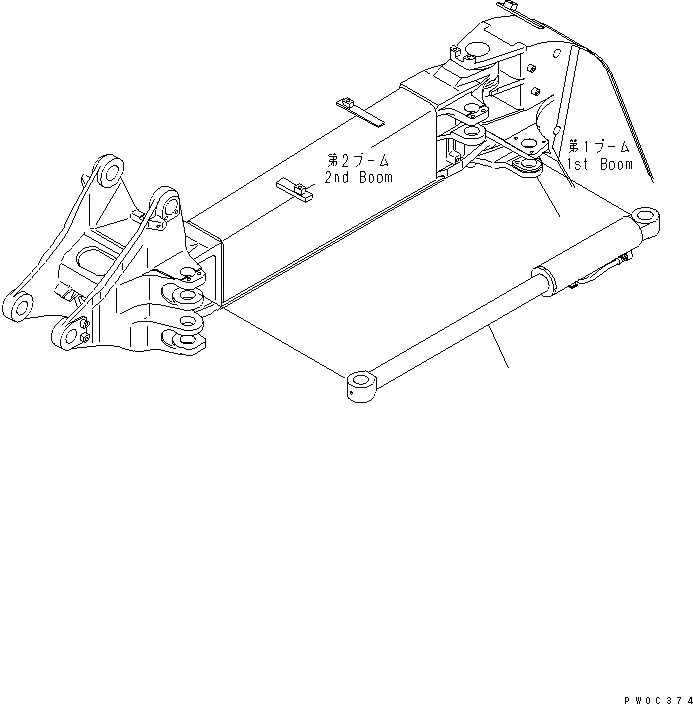 第2ブーム
2nd Boom

第1ブーム
1st Boom

PW0C374