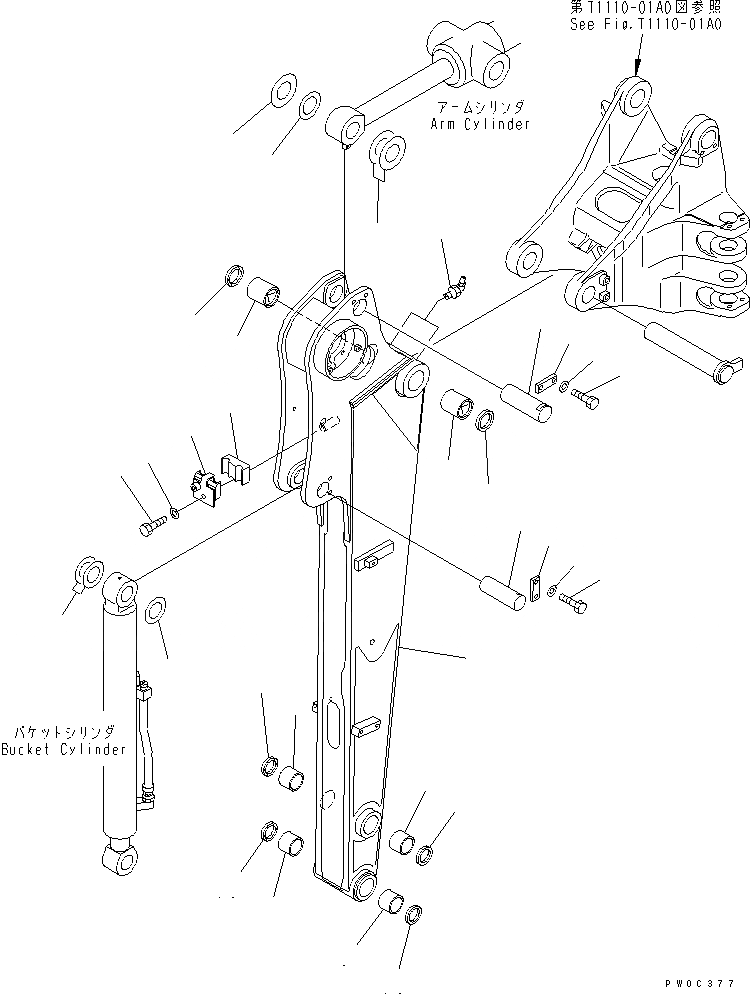 第T1110-01A0図参照
See Fig.T1110-01A0

アームシリンダ
Arm Cylinder

バケットシリンダ
Bucket Cylinder

PW0C377