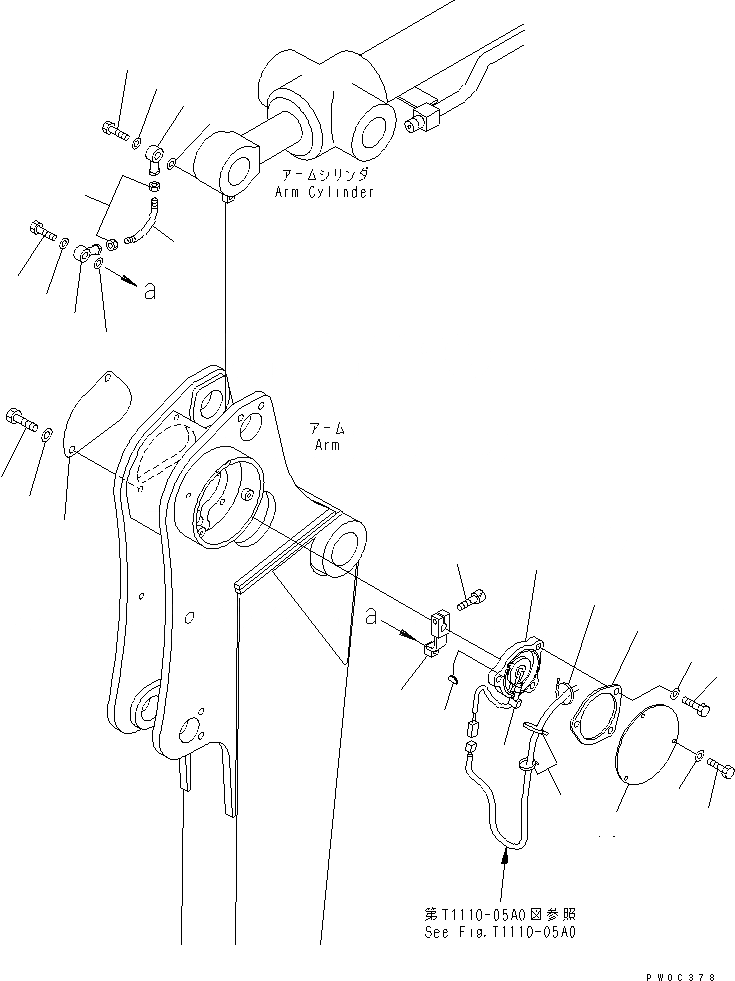 アームシリンダ
Arm Cylinder

a

アーム
Arm

a

第T1110-05A0図参照
See Fig.T1110-05A0

PW0C378