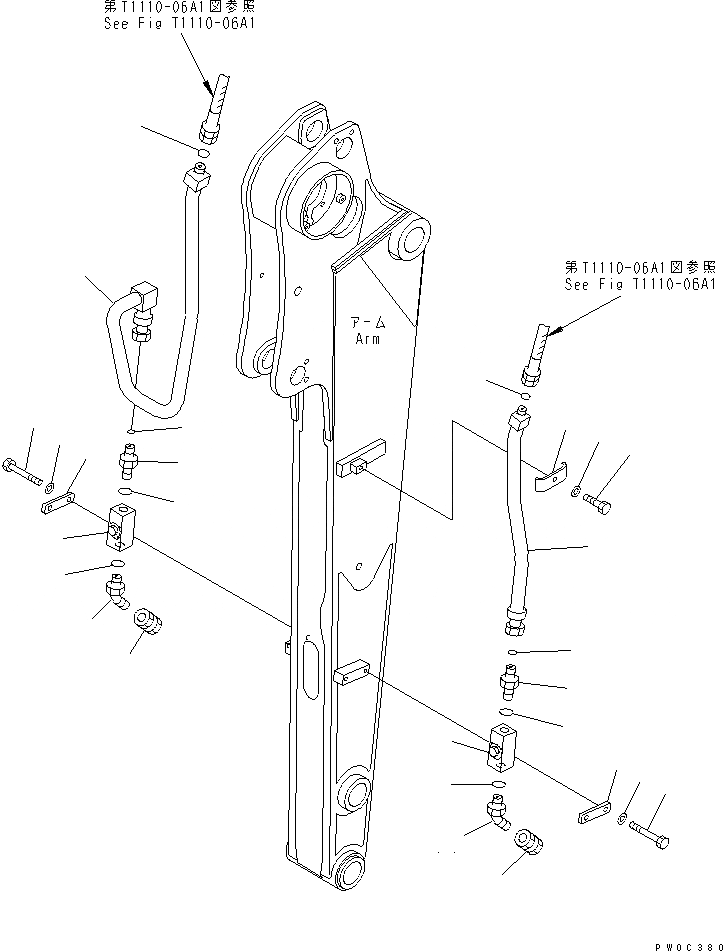 第T1110-06A1図参照
See Fig T1110-06A1

第T1110-06A1図参照
See Fig T1110-06A1

アーム
Arm

PW0C380