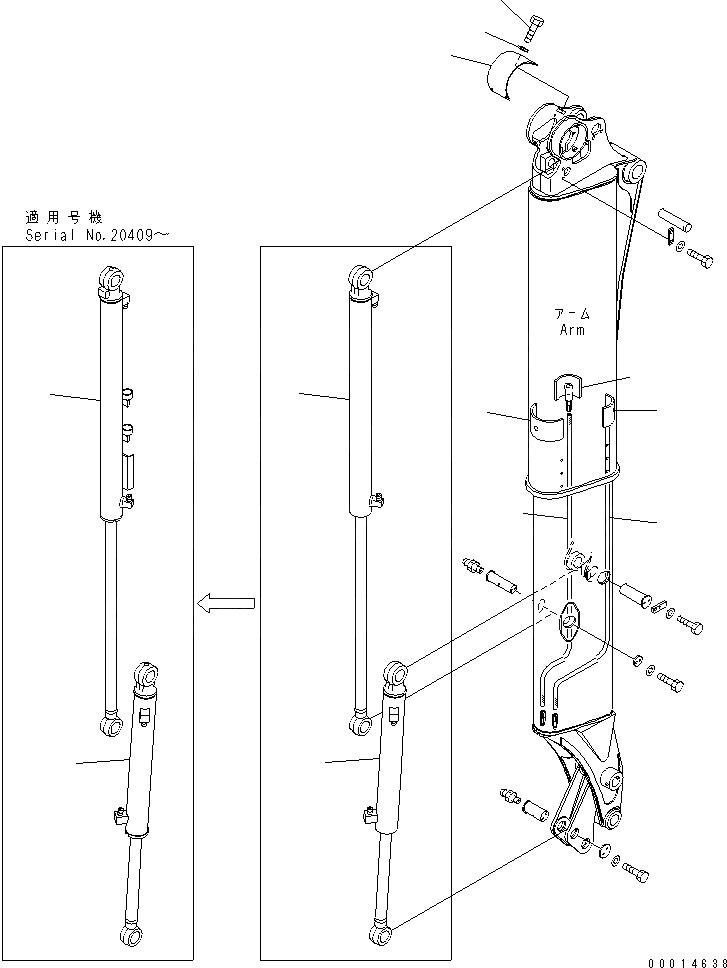 適用号機
Serial No.20409～

アーム
Arm

00014638