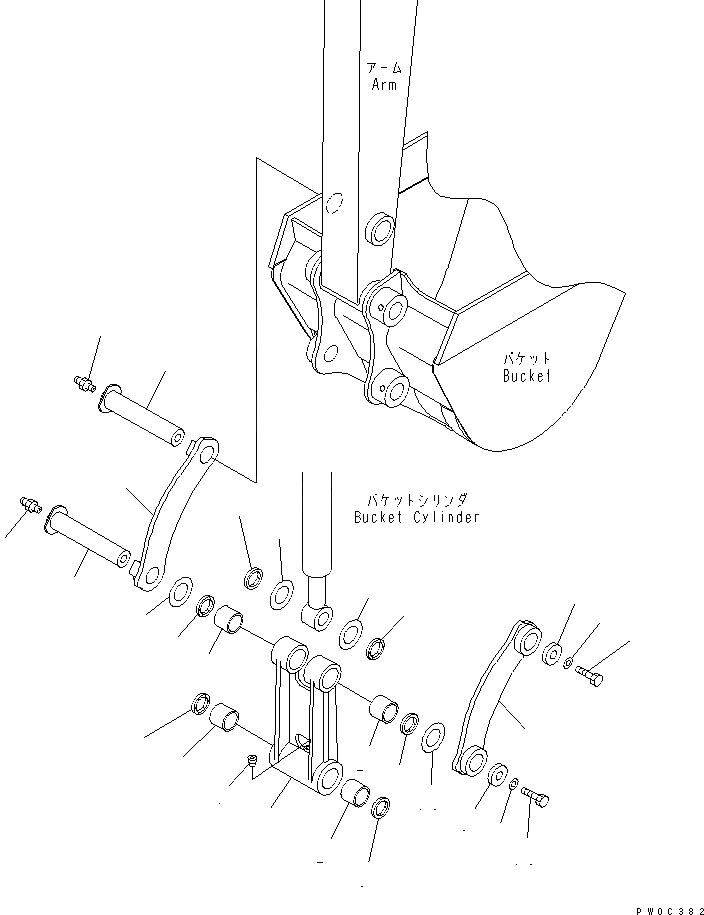 アーム
Arm

バケット
Bucket

バケットシリンダ
Bucket Cylinder

PW0C382