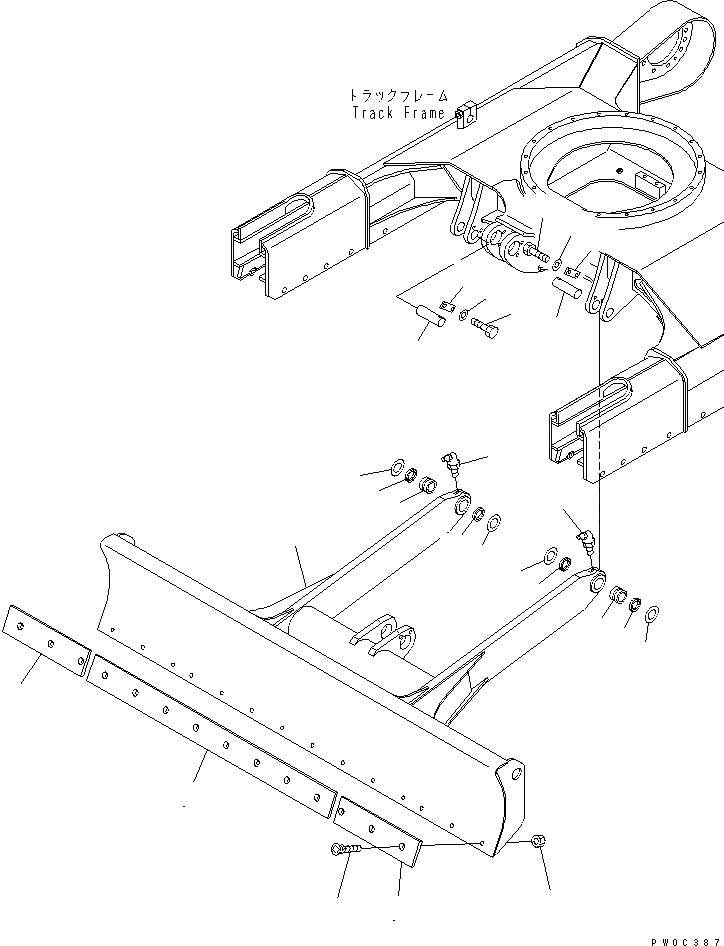 トラックフレーム
Track Frame

PW0C387