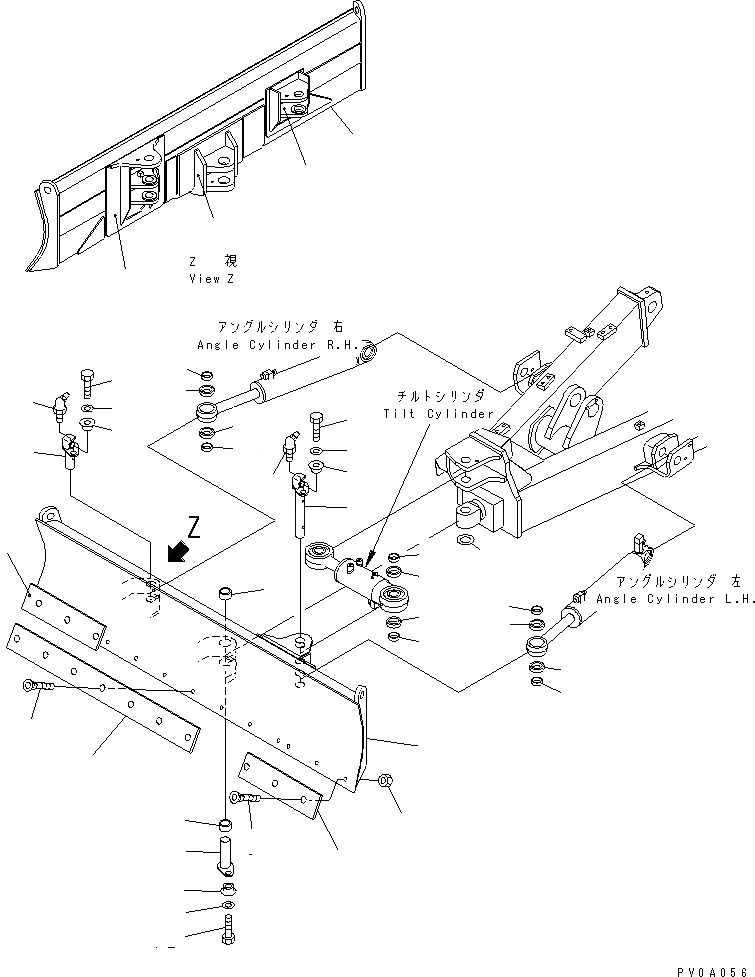 Z 視
View Z

アングルシリンダ 右
Angle Cylinder R.H.

チルトシリンダ
Tilt Cylinder

Z

アングルシリンダ 左
Angle Cylinder L.H.

PV0A056