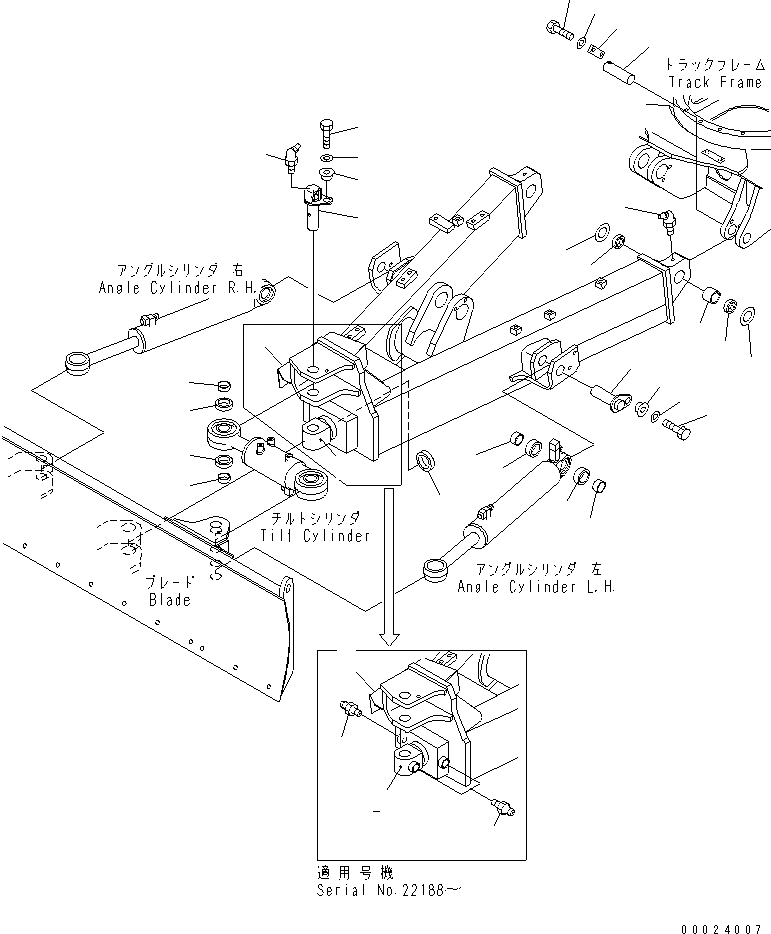 トラックフレーム
Track Frame

アングルシリンダ 右
Angle Cylinder R.H.

チルトシリンダ
Tilt Cylinder

ブレード
Blade

アングルシリンダ 左
Angle Cylinder L.H.

適用号機
Serial No.22188~

00024007