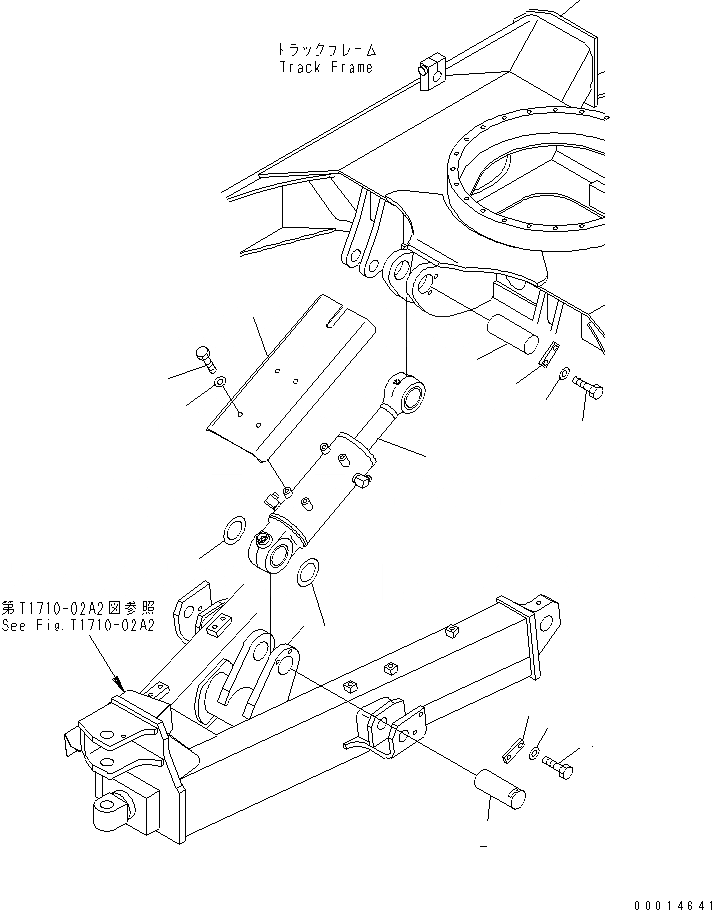 トラックフレーム
Track Frame

第T1710-02A2図参照
See Fig.T1710-02A2

00014641