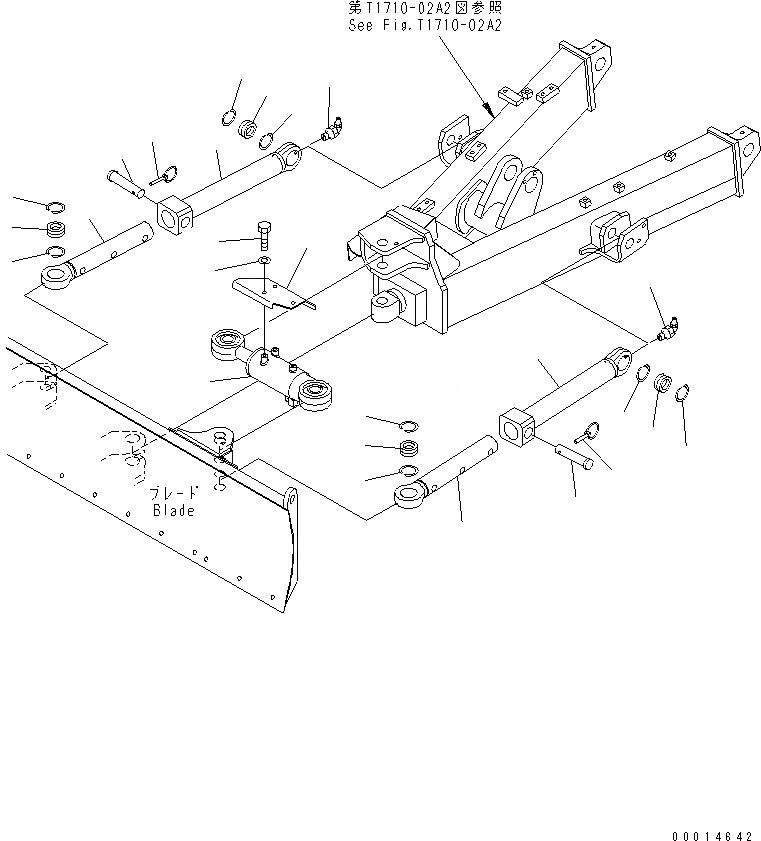 第T1710-02A2図参照
See Fig.T1710-02A2

ブレード
Blade

00014642