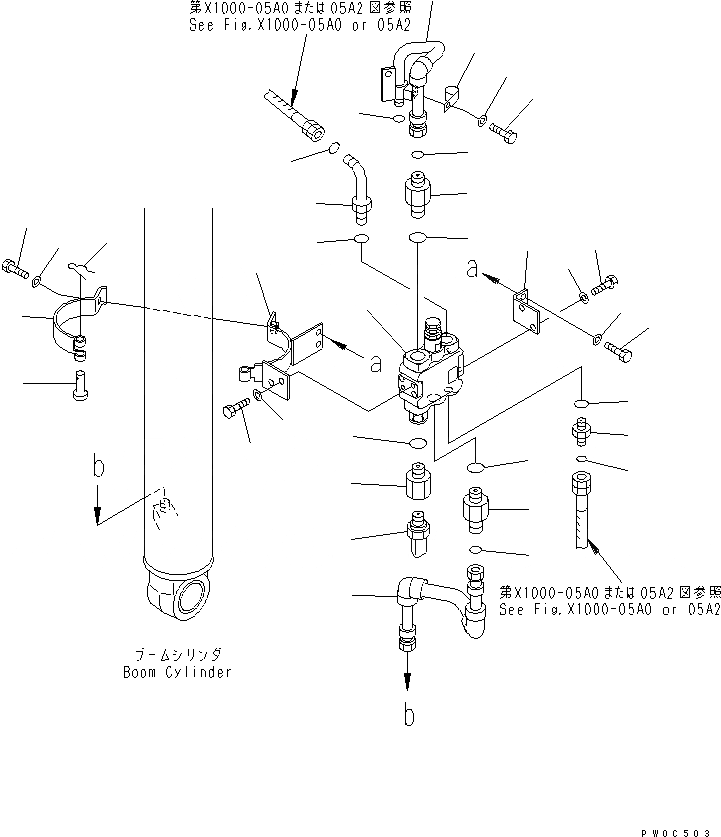 第X1000-05A0または05A2図参照
See Fig.X1000-05A0 or 05A2

a

a

b

第X1000-05A0または05A2図参照
See Fig.X1000-05A0 or 05A2

ブームシリンダ
Boom Cylinder

b

PW0C503