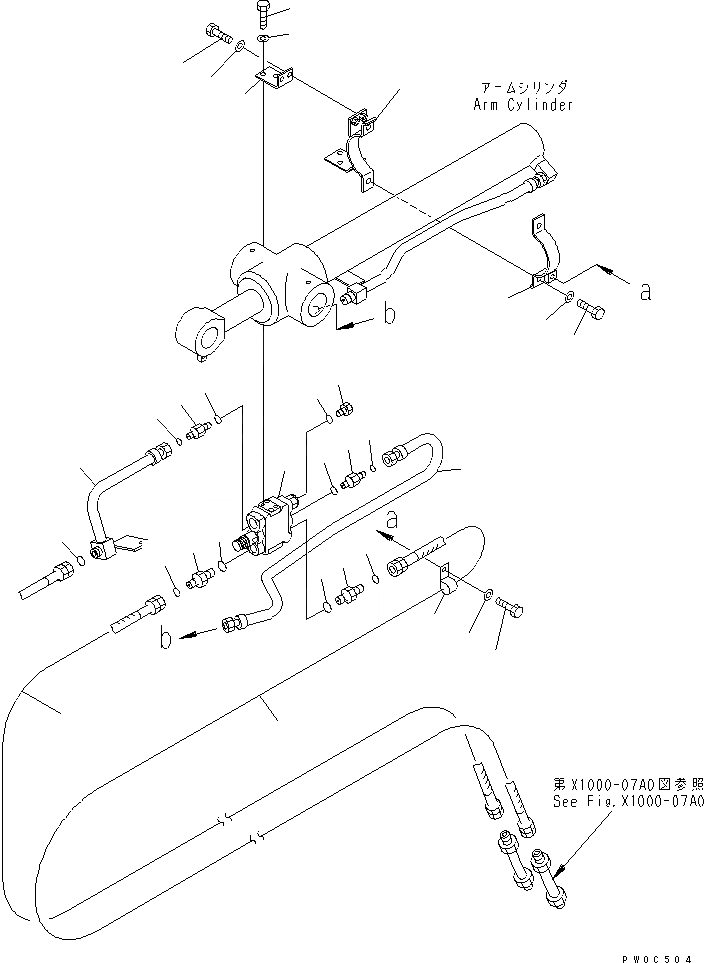 アームシリンダ
Arm Cylinder

a

b

a

b

第X1000-07A0図参照
See Fig.X1000-07A0

PW0C504