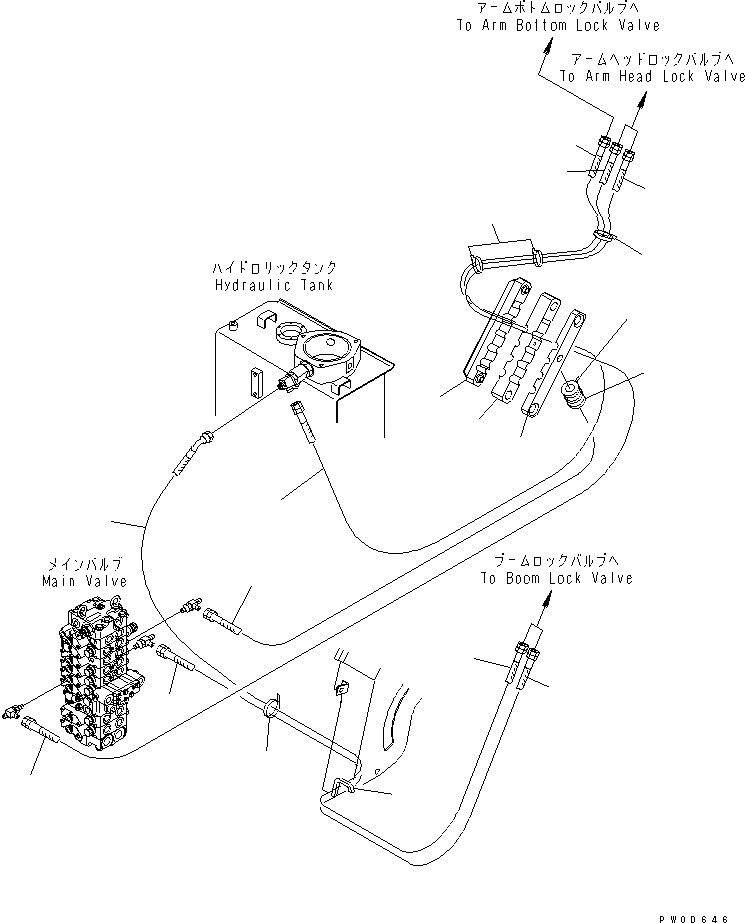 アームボトムロックバルブへ
To Arm Bottom Lock Valve

アームヘッドロックバルブへ
To Arm Head Lock Valve

ハイドロリックタンク
Hydraulic Tank

メインバルブ
Main Valve

ブームロックバルブへ
To Boom Lock Valve

PW0D646