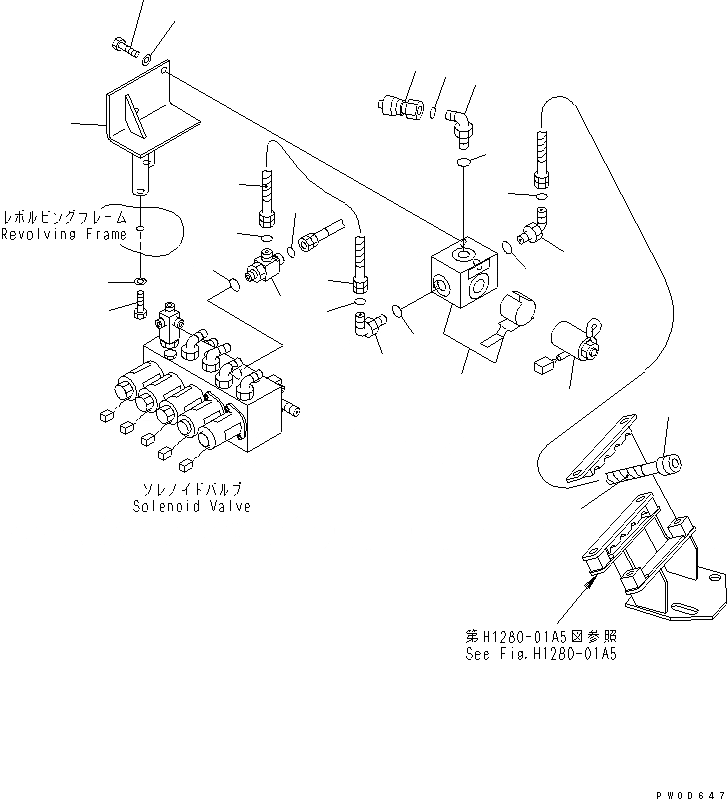 レボルビングフレーム
Revolving Frame

ソレノイドバルブ
Solenoid Valve

第H1280-01A5図参照
See Fig.H1280-01A5

PW0D647