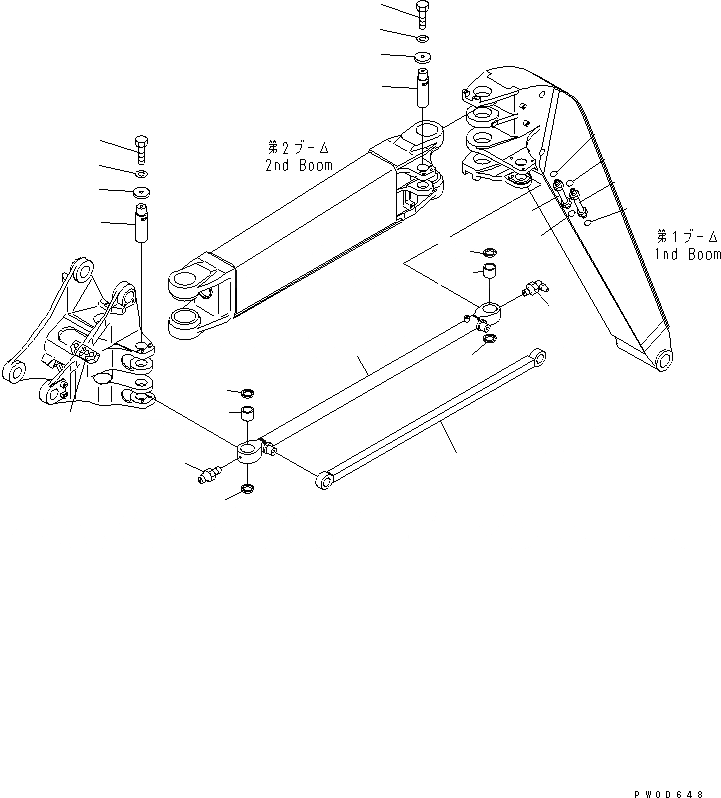 第2ブーム
2nd Boom

第1ブーム
1nd Boom

PW0D648