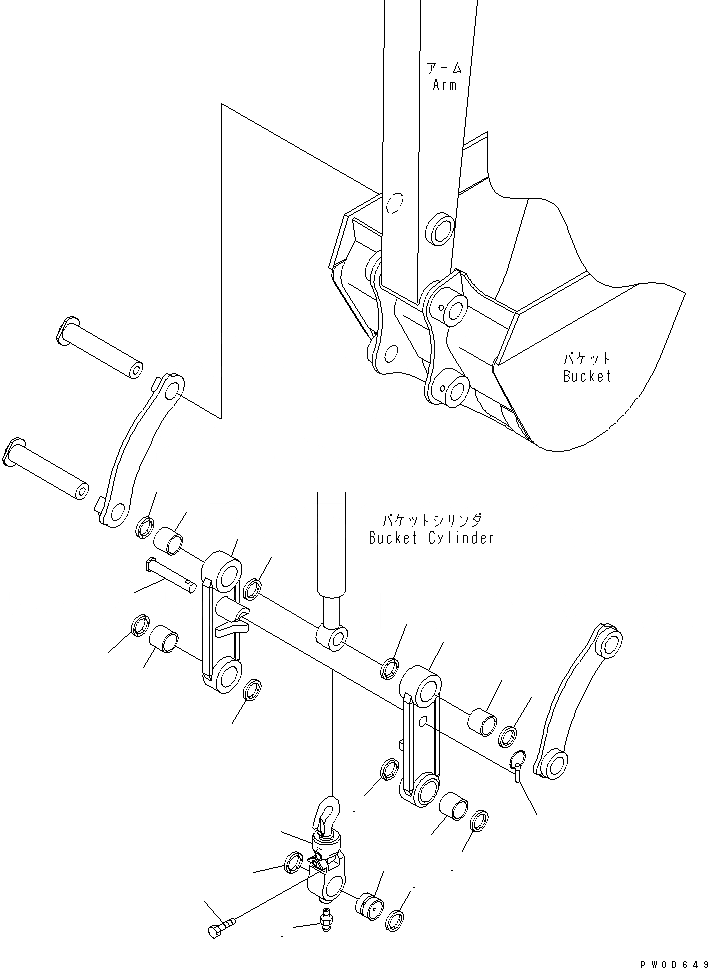 アーム
Arm

バケット
Bucket

バケットシリンダ
Bucket Cylinder

PW00649