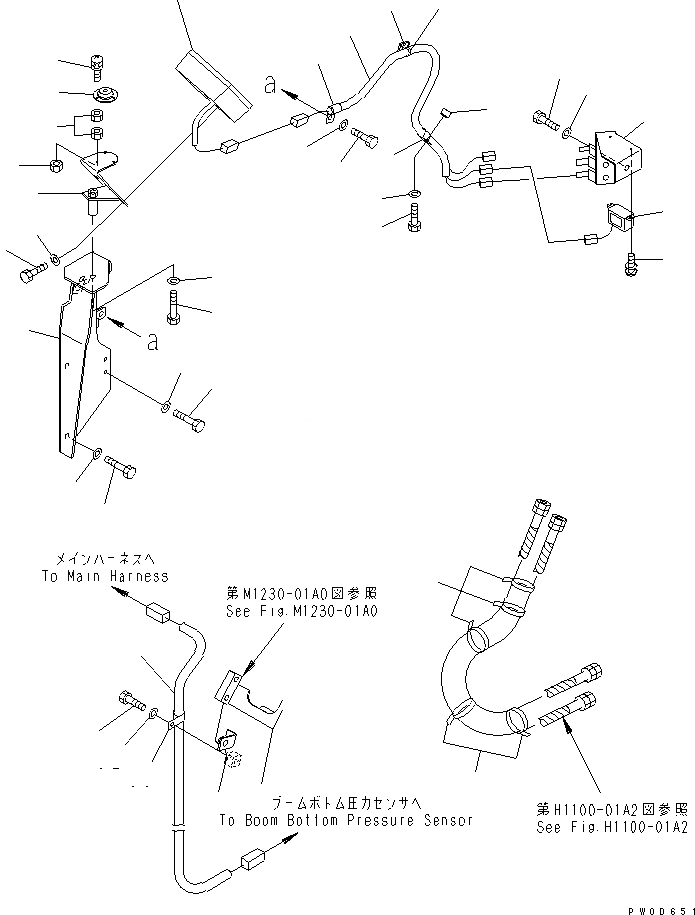 a

a

メインハーネスへ
To Main Harness

第M1230-01A0図参照
See Fig.M1230-01A0

ブームボトム圧力センサへ
To Boom Bottom Pressure Sensor

第H1100-01A2図参照
See Fig.H1100-01A2

PW0D651