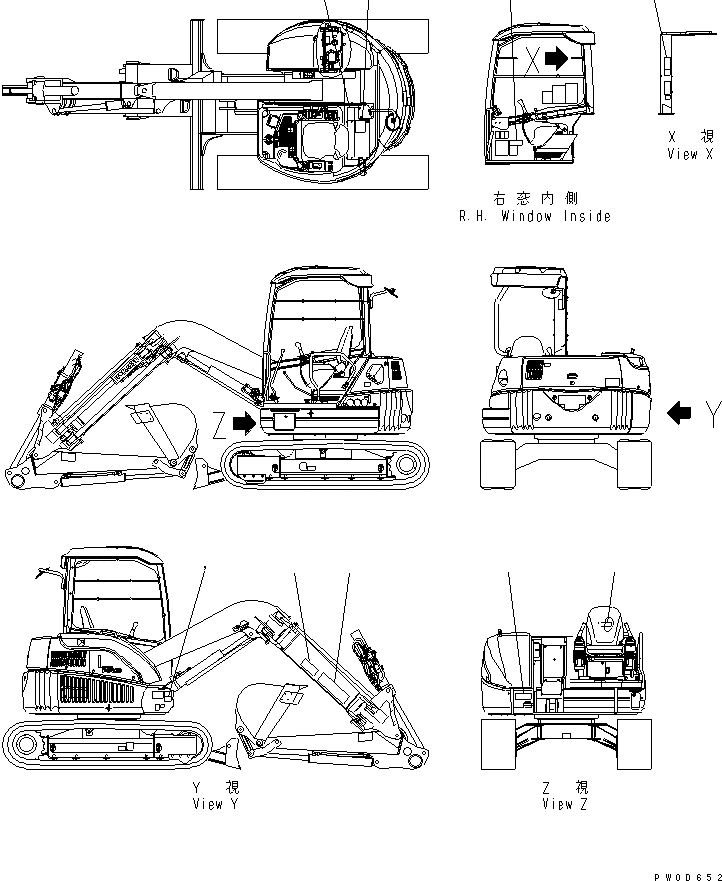 X

X 視
View X

右窓内側
R.H. Window Inside

Z

Y

Y 視
View Y

Z 視
View Z

PW0D652