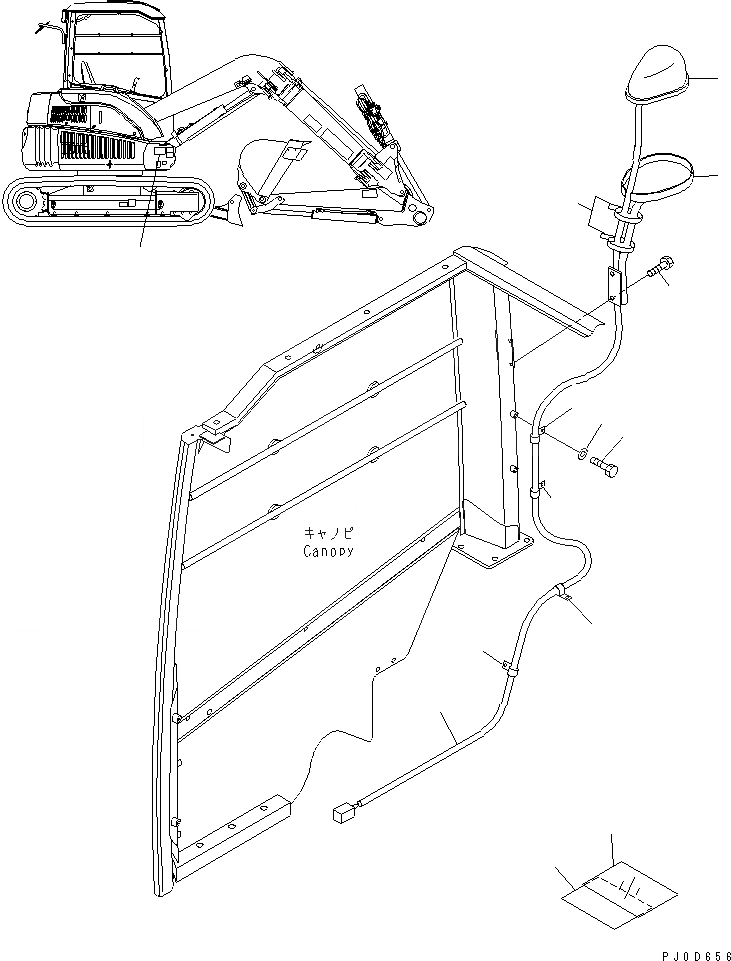 キャノピ
Canopy

PJ0D656