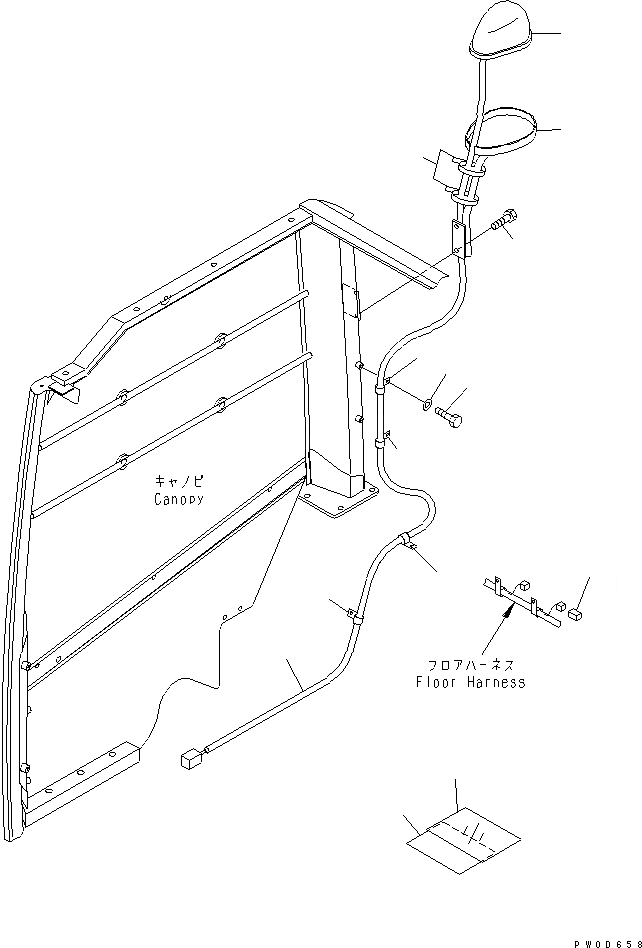 キャノピ
Canopy

フロアハーネス
Floor Harness

PW0D658