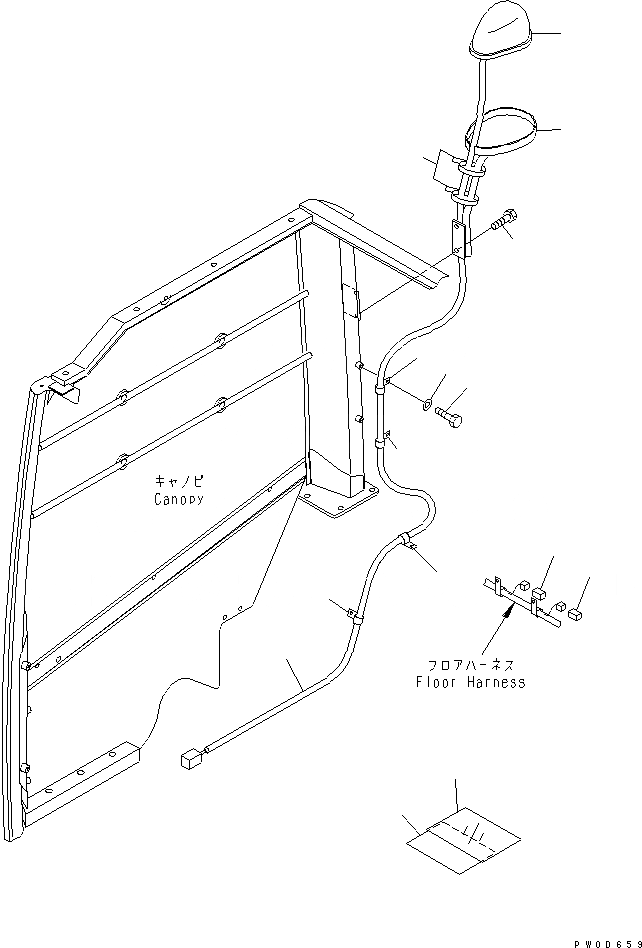 キャノピ
Canopy

フロアハーネス
Floor Harness

PW0D659