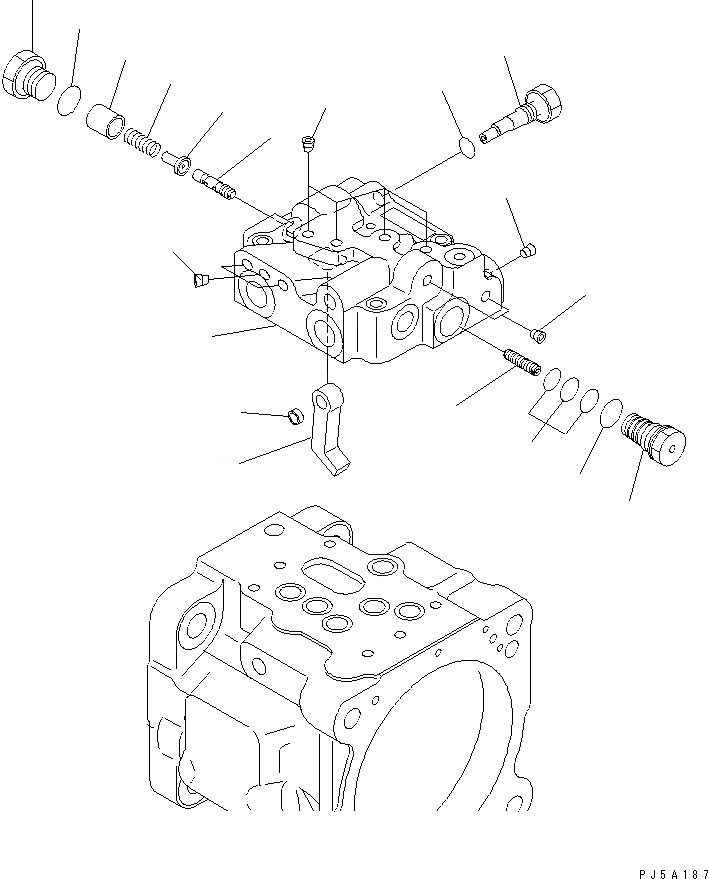 PJ5A187