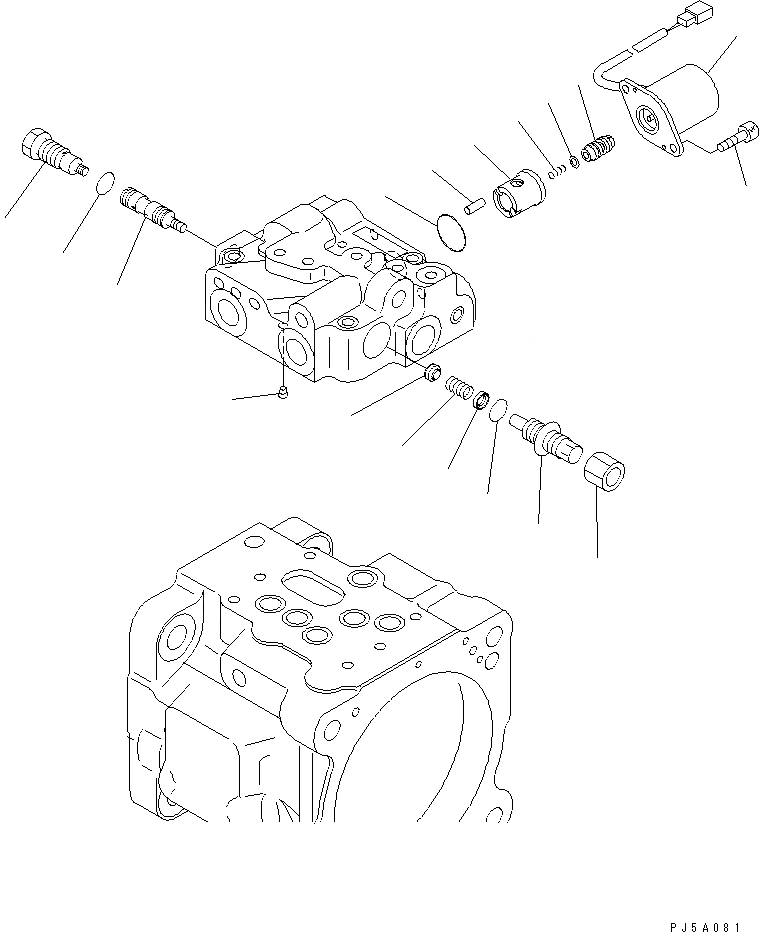 PJ5A081