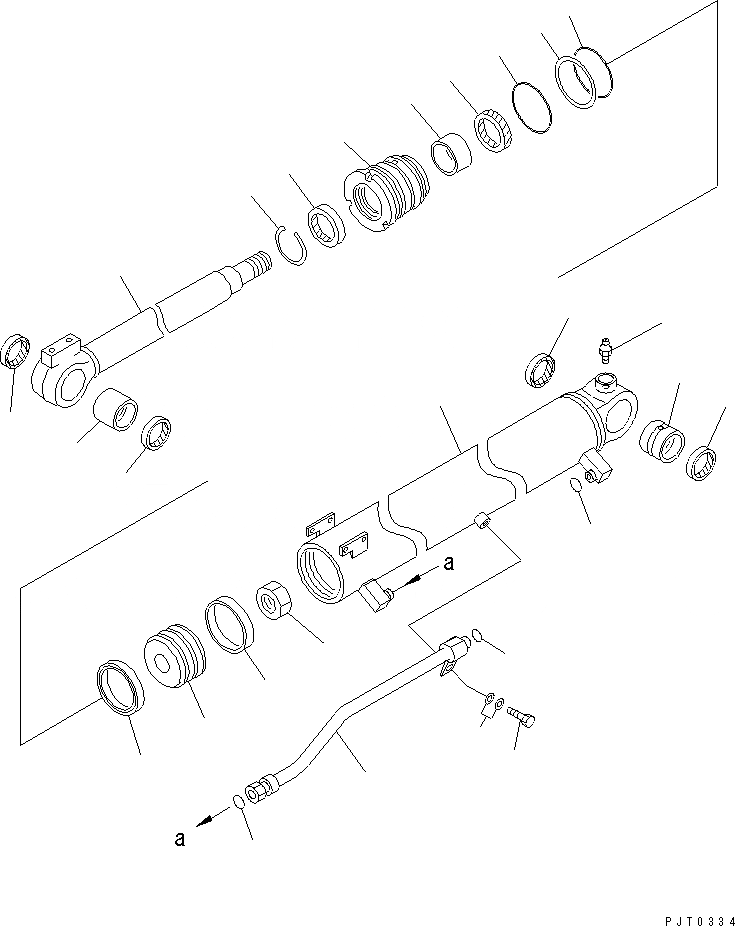 a

a

PJT0334