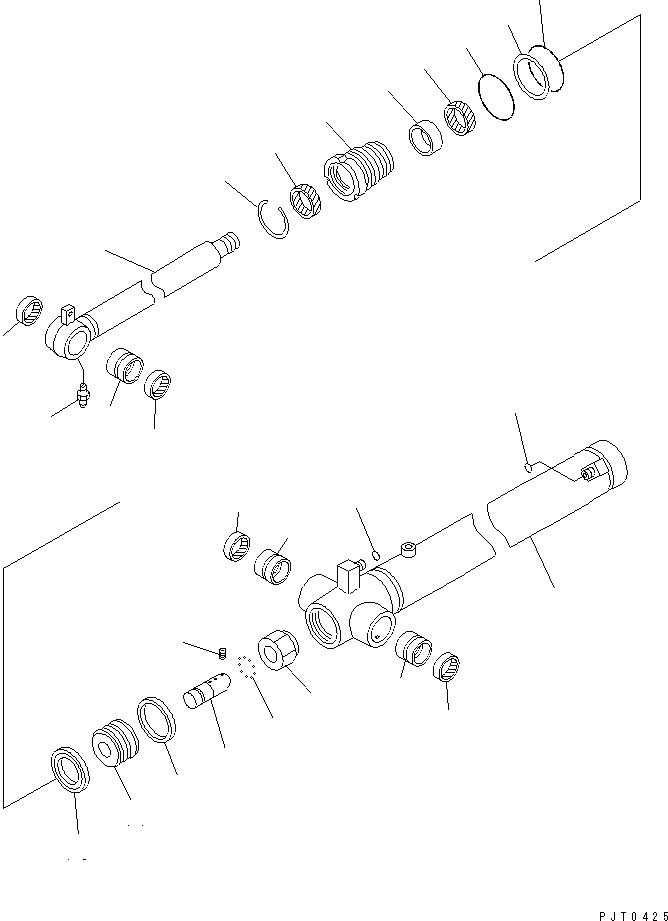 PJT0425