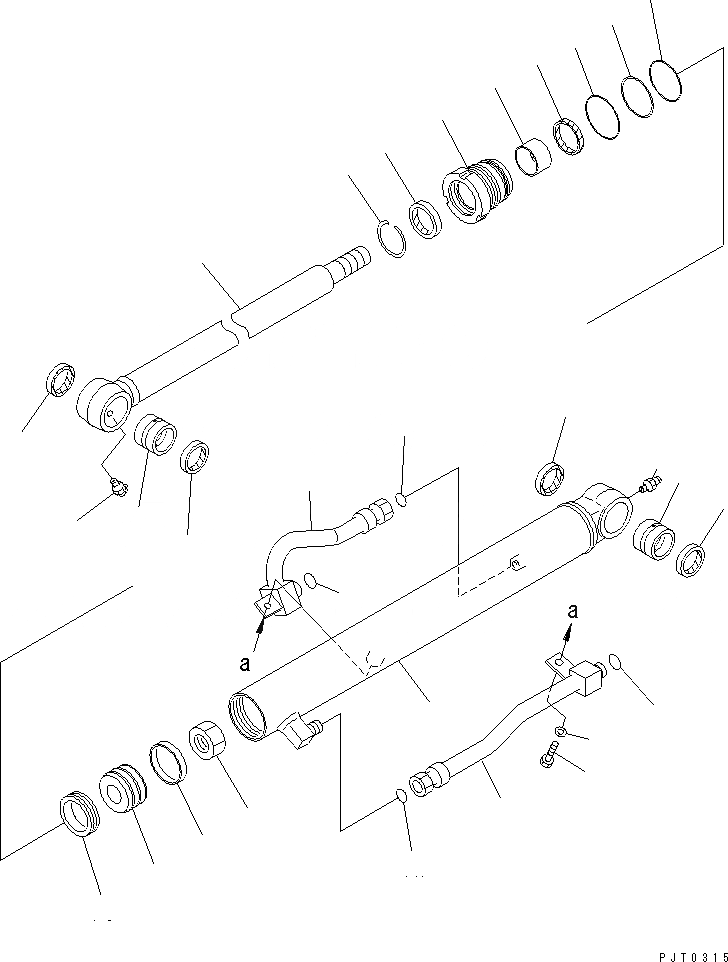 a

a

PJT0315