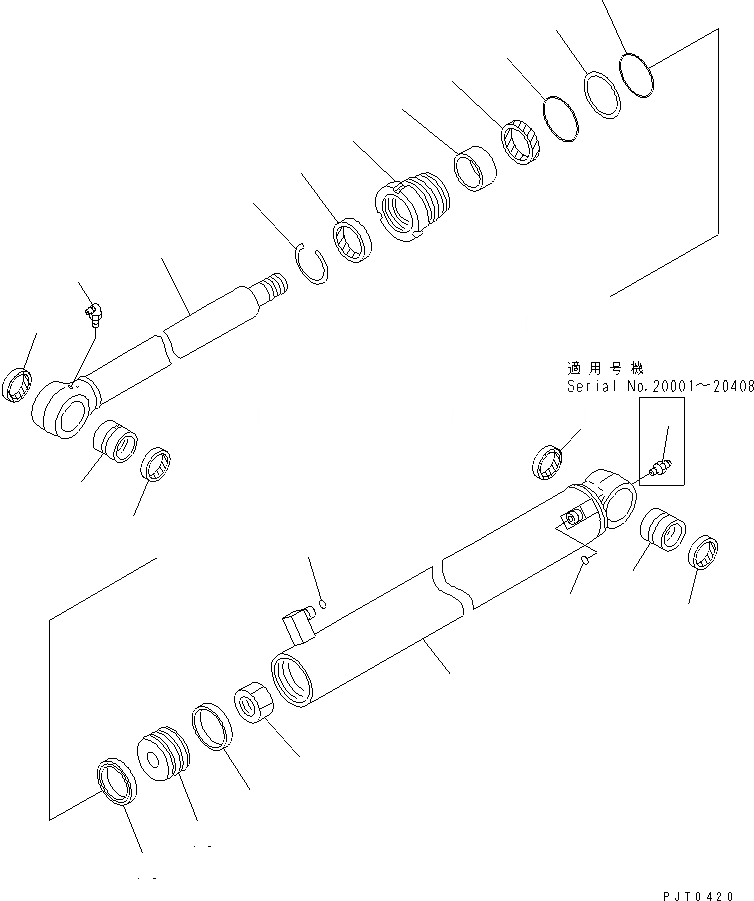 適用号機
Serial No.20001～20408

PJT0420