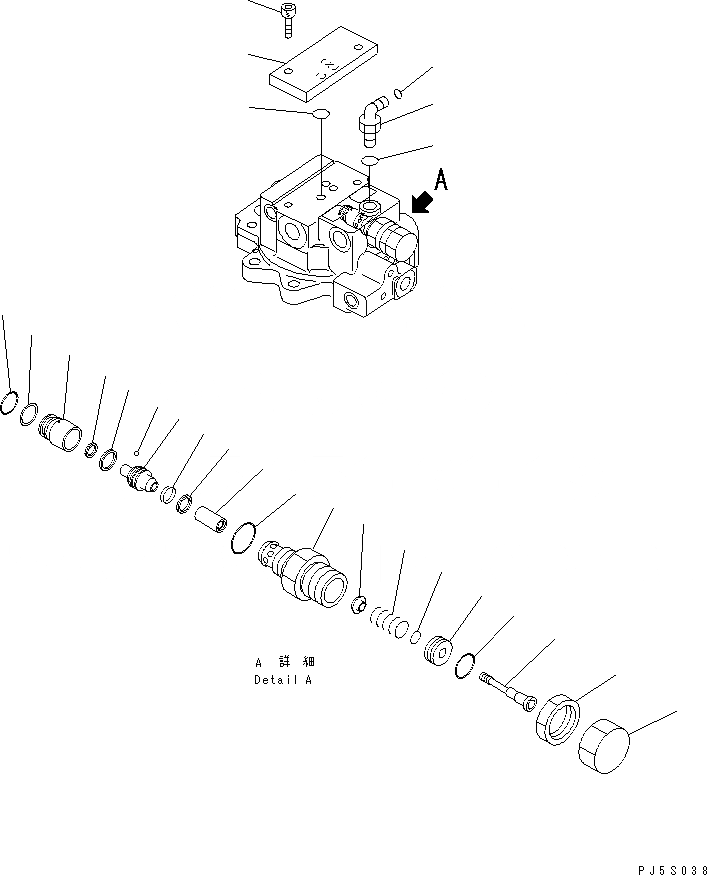 A

A 詳 細
Detail A

PJ5S038