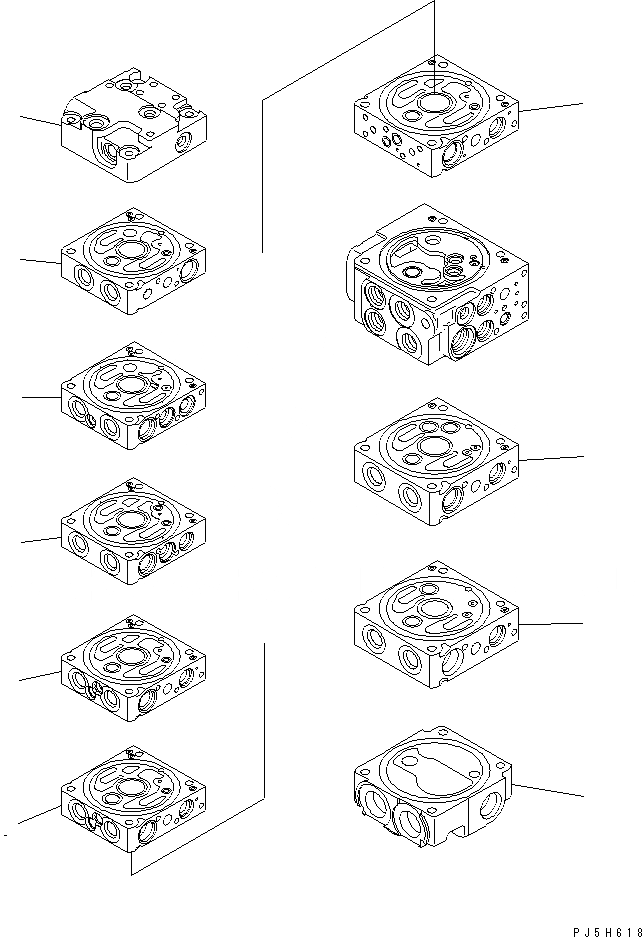 PJ5H618