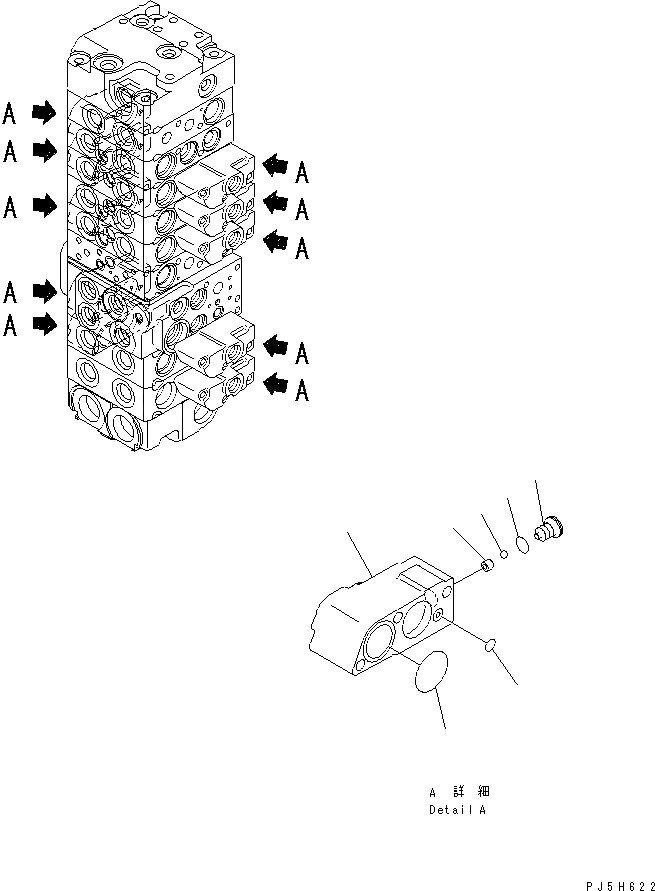 A
A
A
A
A
A
A
A
A
A

A 詳 細
Detail A

PJ5H622