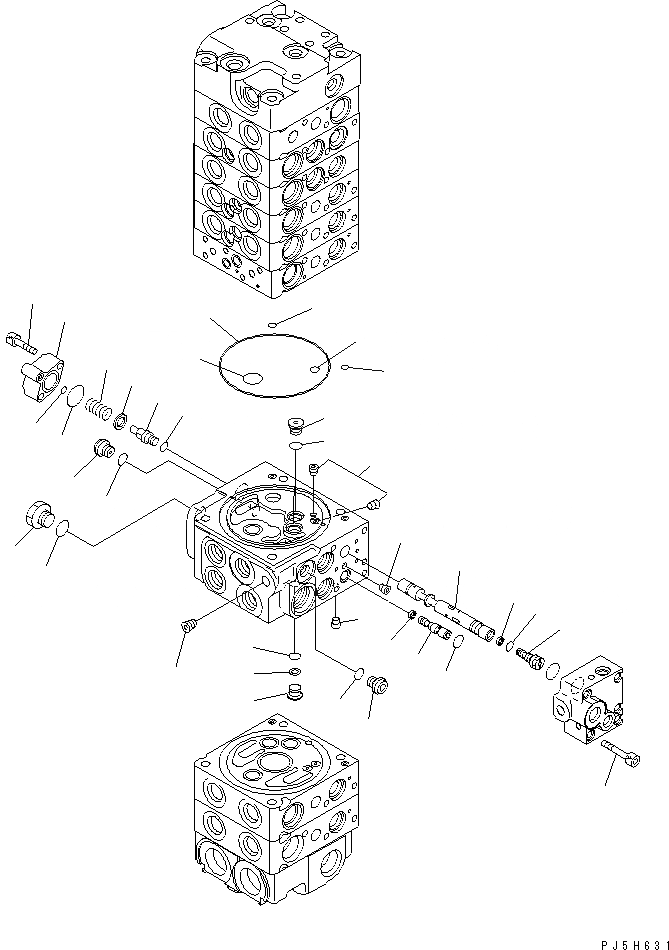 PJ5H631