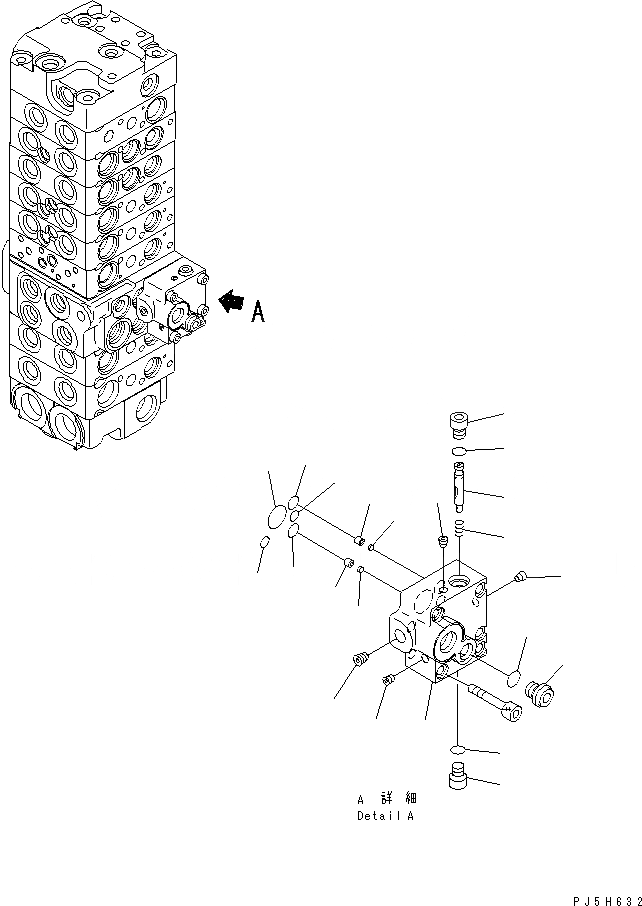 A

A 詳 細
Detail A

PJ5H632