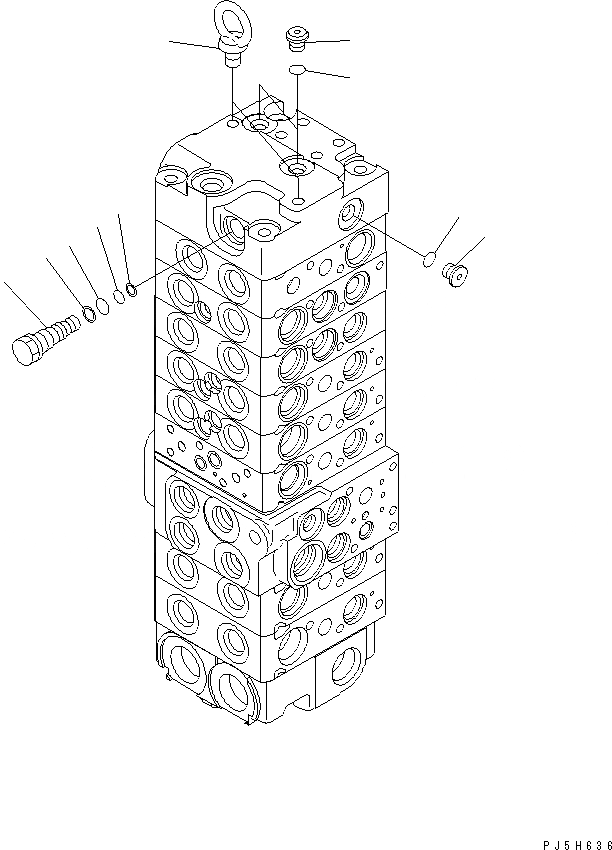 PJ5H636