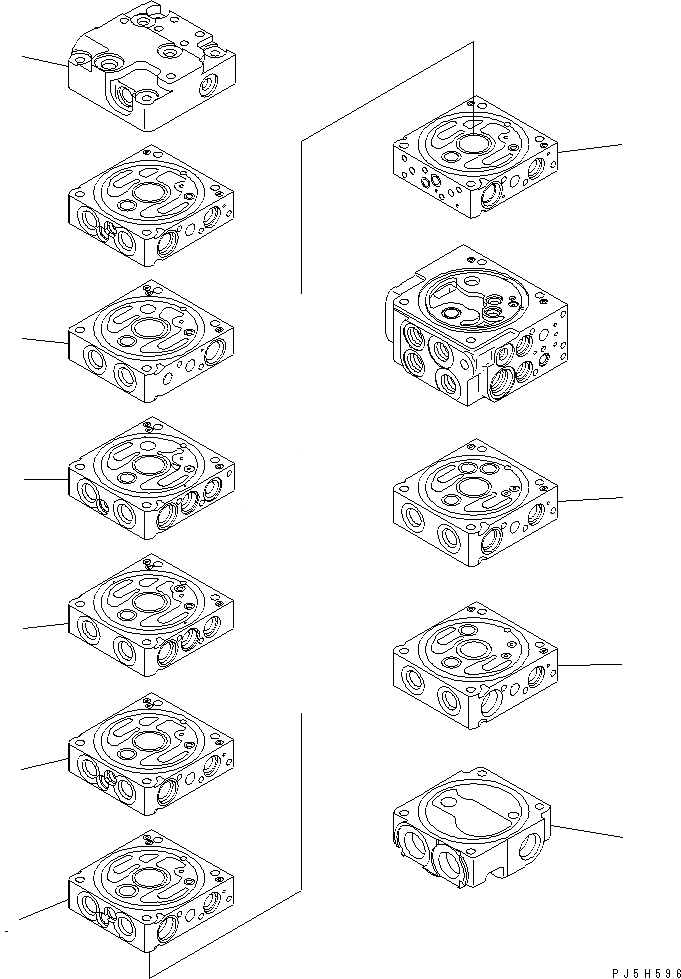 PJ5H596