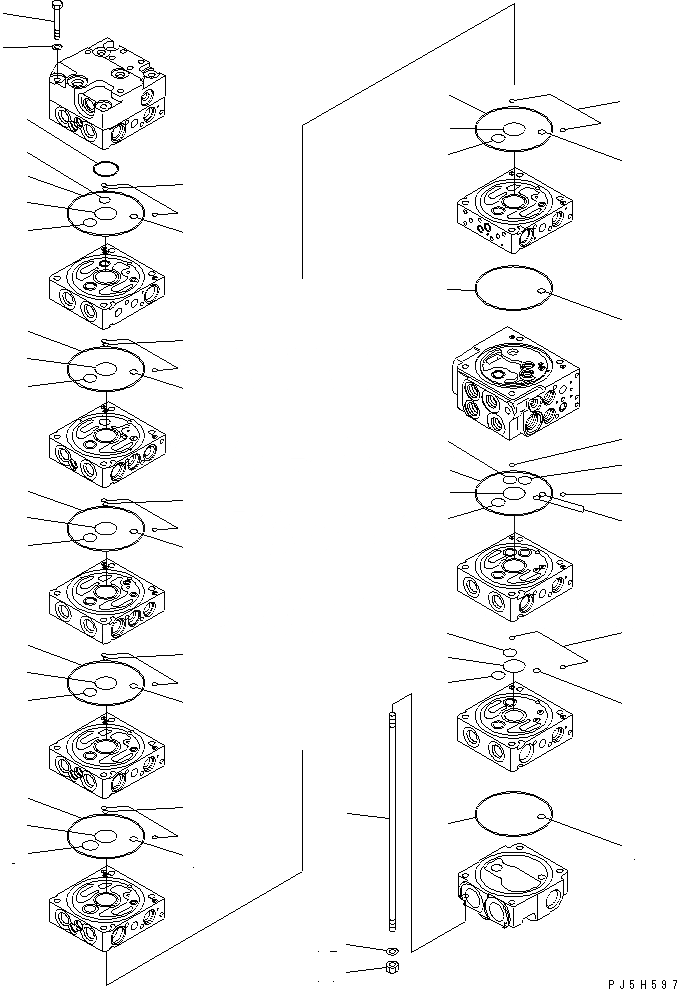 PJ5H597