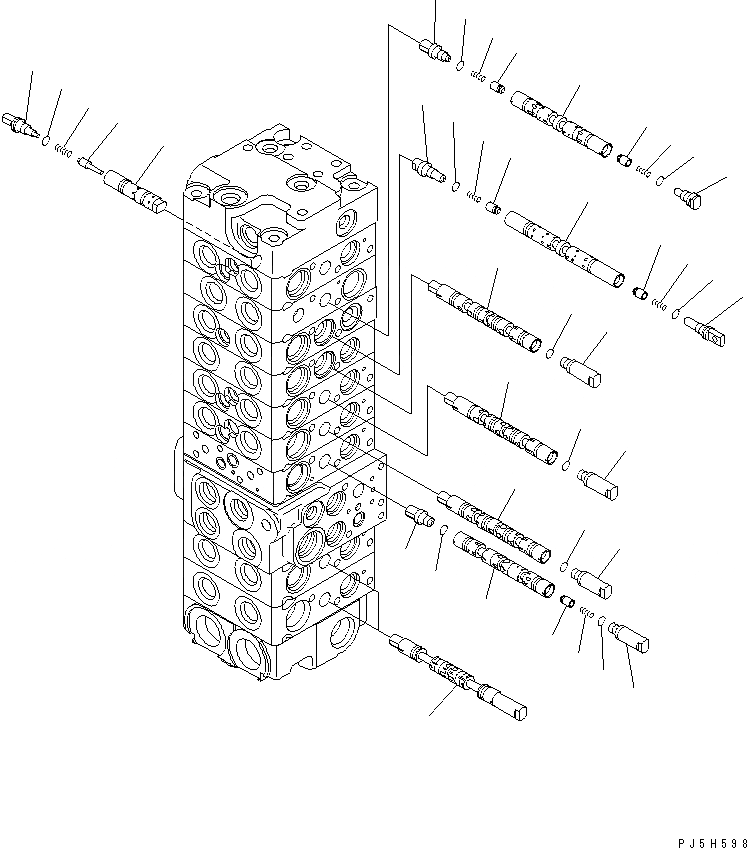 PJ5H598