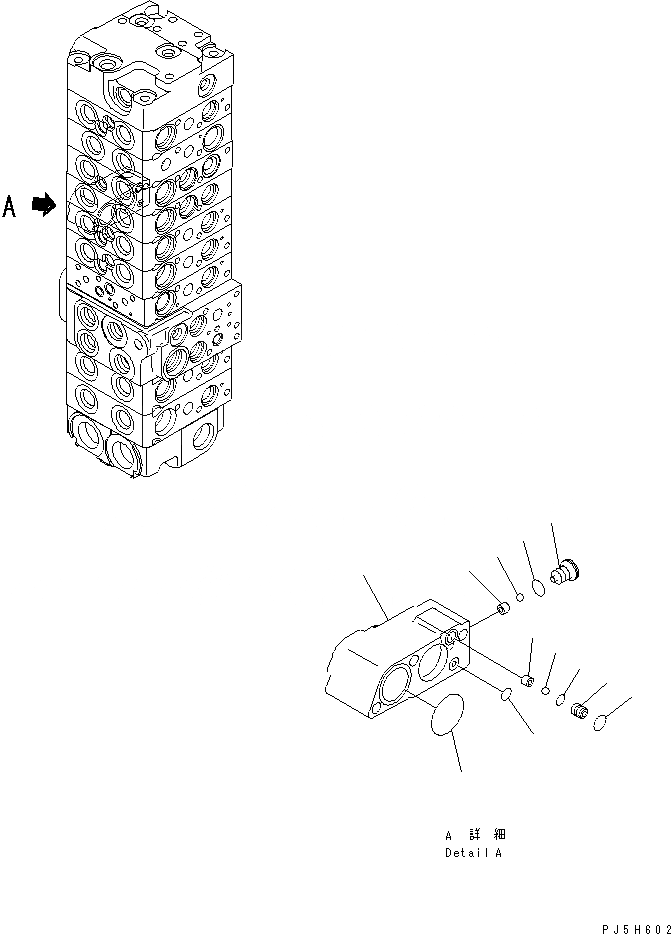 A

A 詳 細
Detail A

PJ5H602