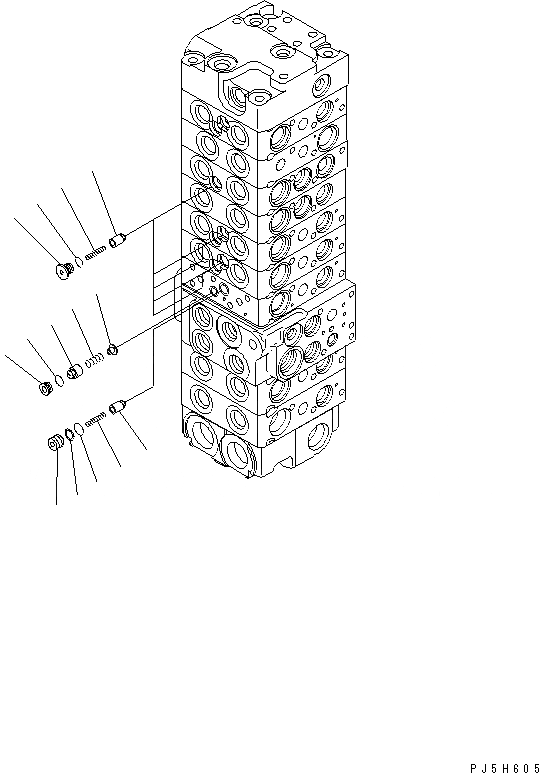 PJ5H605