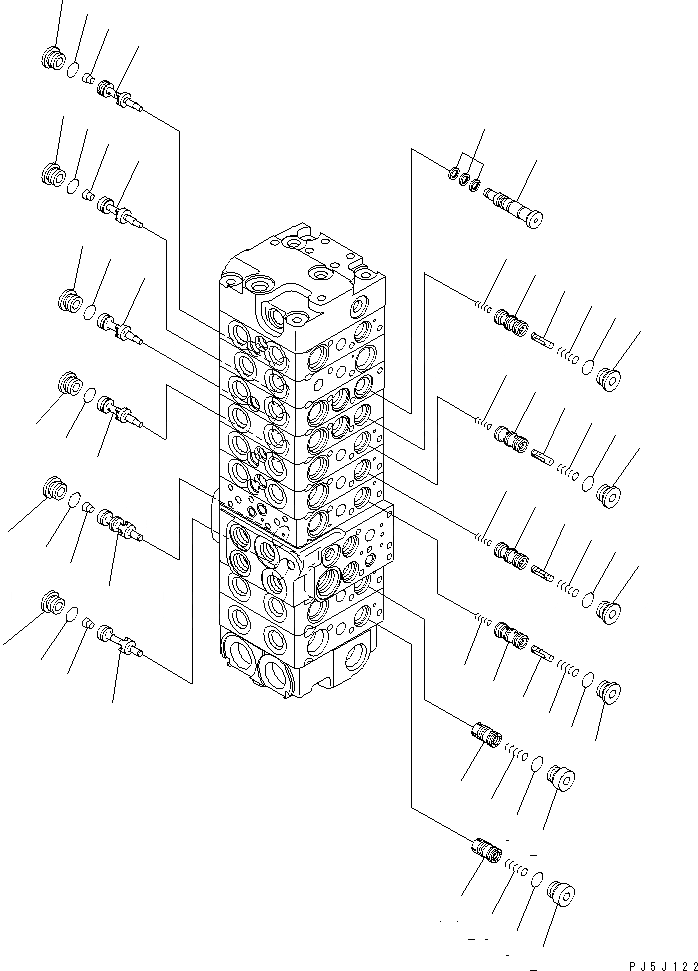 PJ5J122