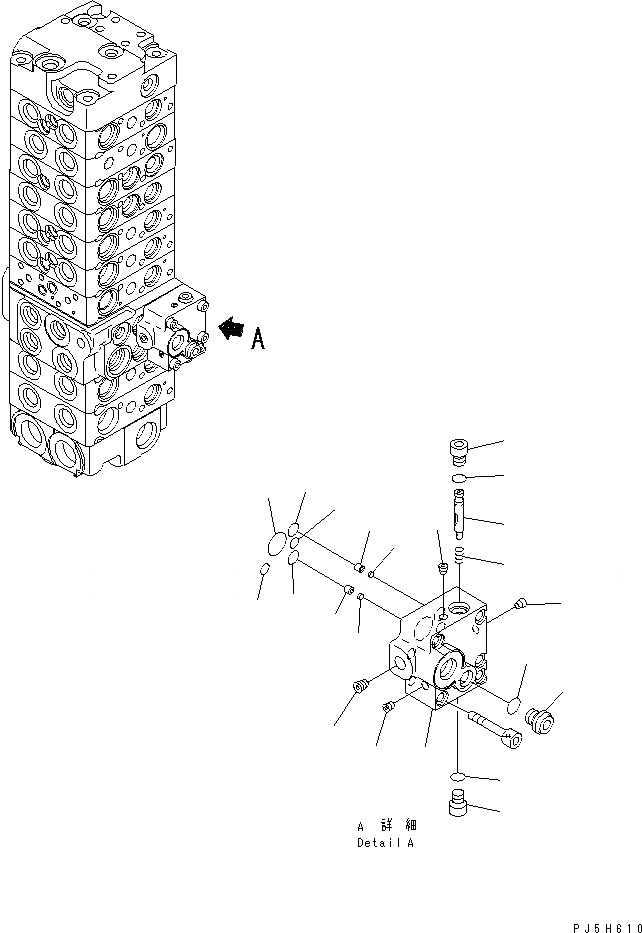 A

A 詳細
Detail A

PJ5H610