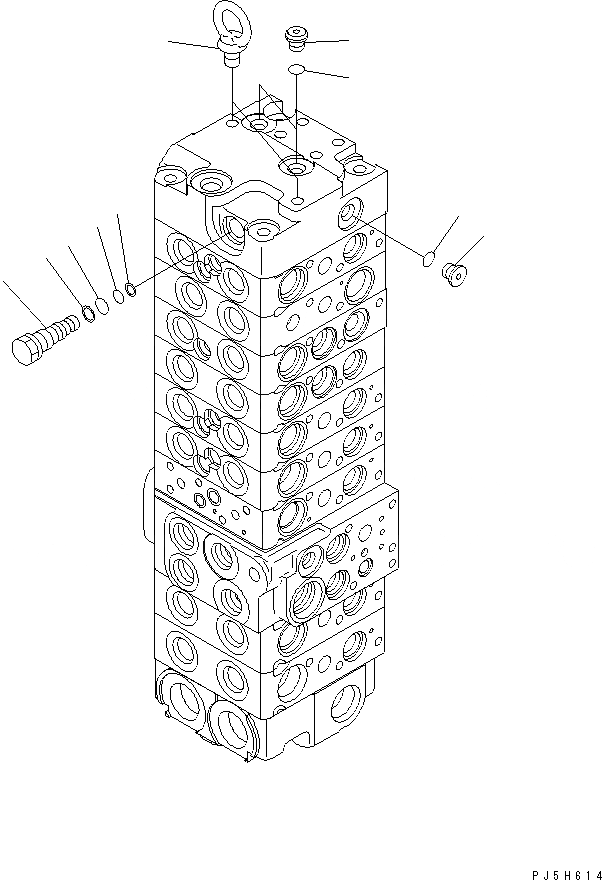 PJ5H614