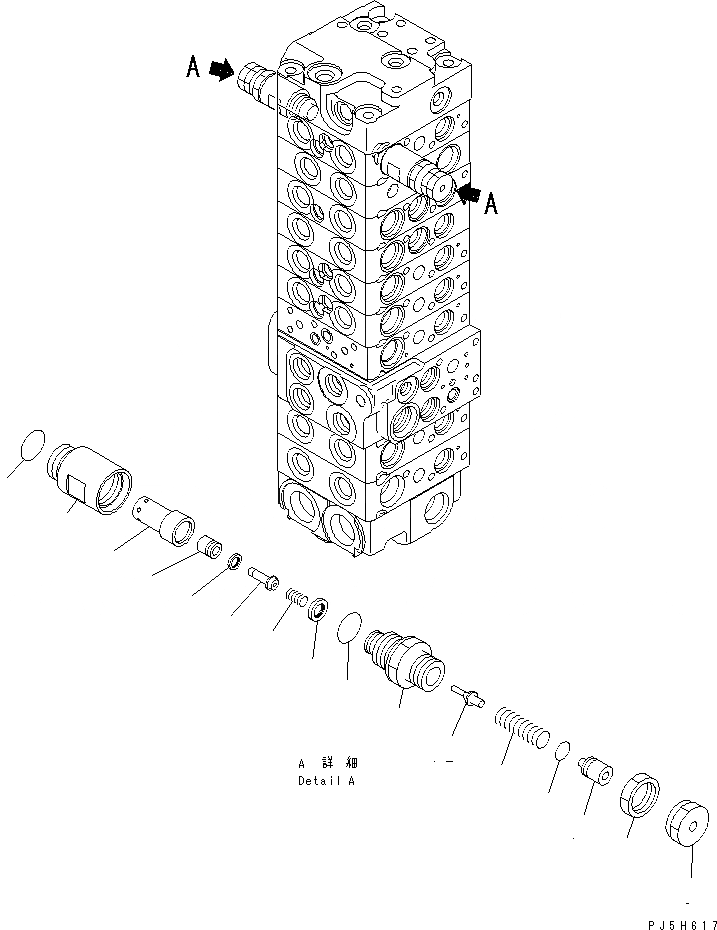 A

A

A 詳 細
Detail A

PJ5H617