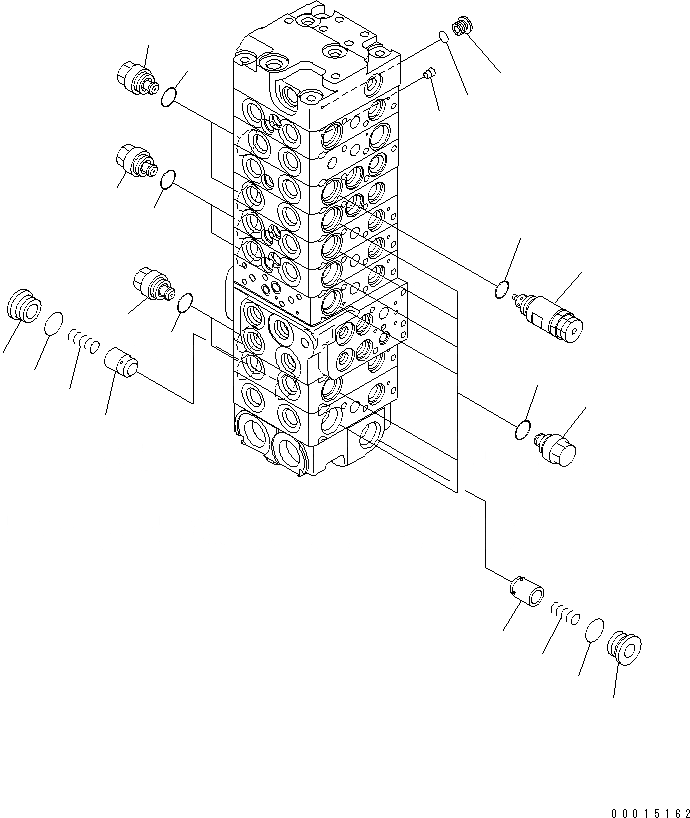 00015162